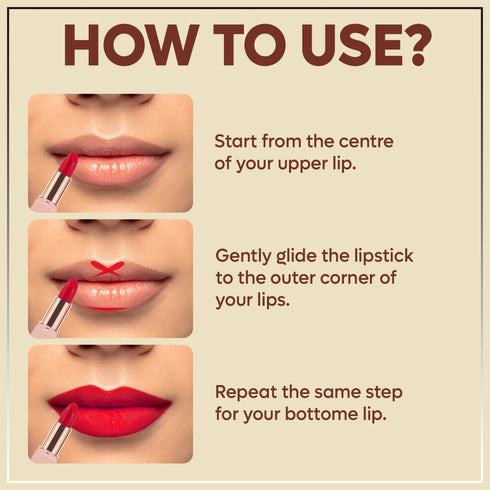 HOW TO USE?

Start from the centre of your upper lip.

Gently glide the lipstick to the outer corner of your lips.

Repeat the same step for your bottome lip.